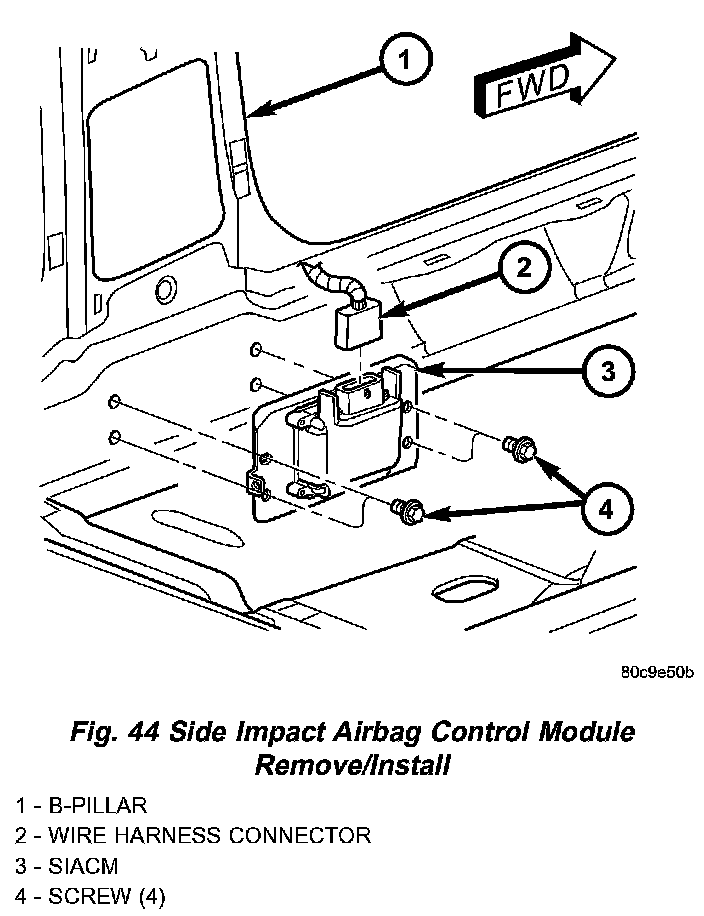 1

FWD

2

3

4

80c9e50b

Fig. 44 Side Impact Airbag Control Module Remove/Install

1 - B-PILLAR
2 - WIRE HARNESS CONNECTOR
3 - SIACM
4 - SCREW (4)