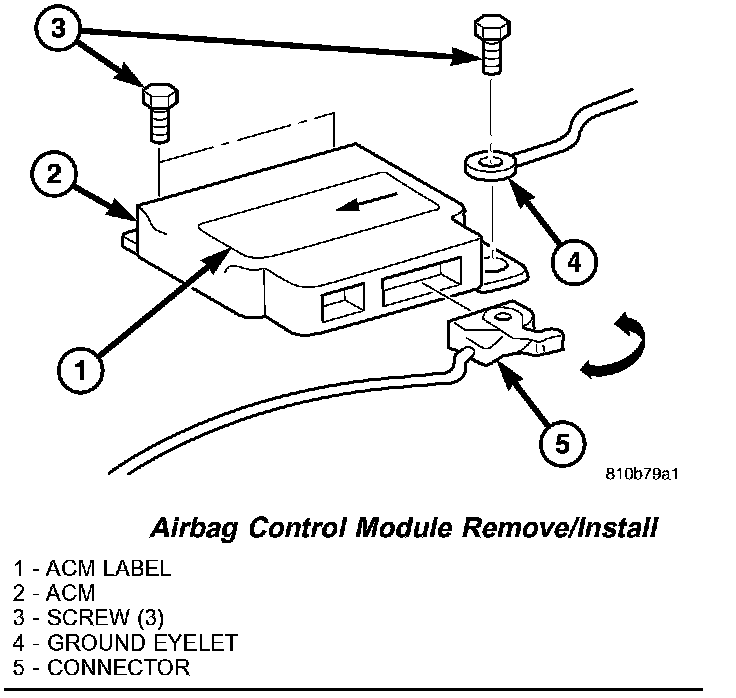 3

2

4

1

5

810b79a1

Airbag Control Module Remove/Install

1 - ACM LABEL
2 - ACM
3 - SCREW (3)
4 - GROUND EYELET
5 - CONNECTOR