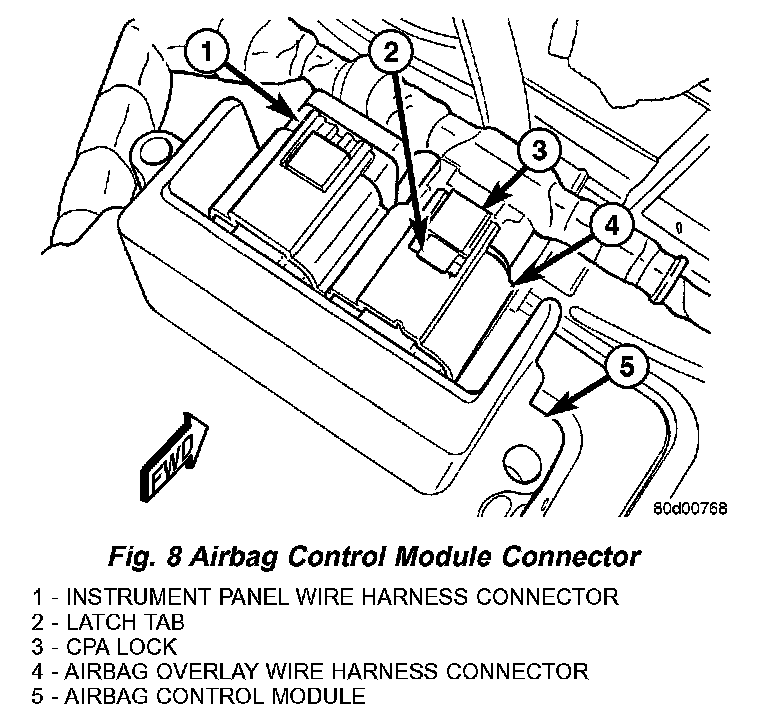 1
2
3
4
5
FWD
80d00768

Fig. 8 Airbag Control Module Connector

1 - INSTRUMENT PANEL WIRE HARNESS CONNECTOR
2 - LATCH TAB
3 - CPA LOCK
4 - AIRBAG OVERLAY WIRE HARNESS CONNECTOR
5 - AIRBAG CONTROL MODULE