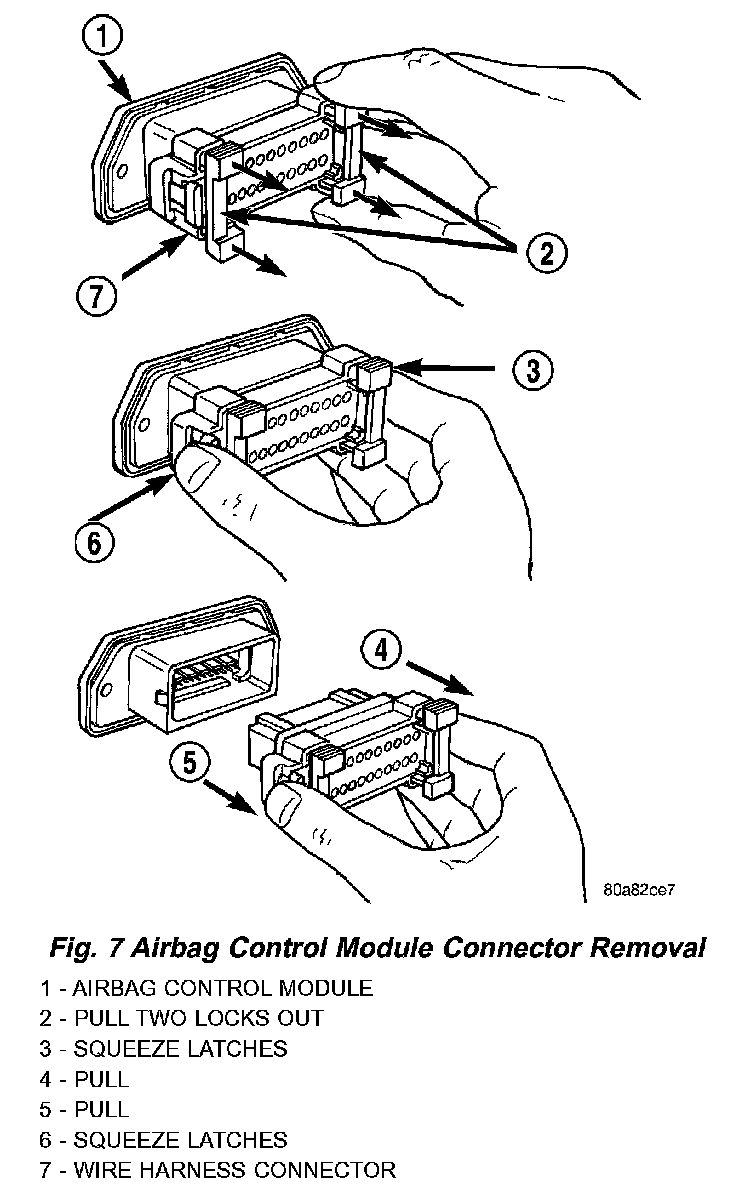 1

2

7

3

6

4

5

80a82ce7

Fig. 7 Airbag Control Module Connector Removal

1 - AIRBAG CONTROL MODULE
2 - PULL TWO LOCKS OUT
3 - SQUEEZE LATCHES
4 - PULL
5 - PULL
6 - SQUEEZE LATCHES
7 - WIRE HARNESS CONNECTOR