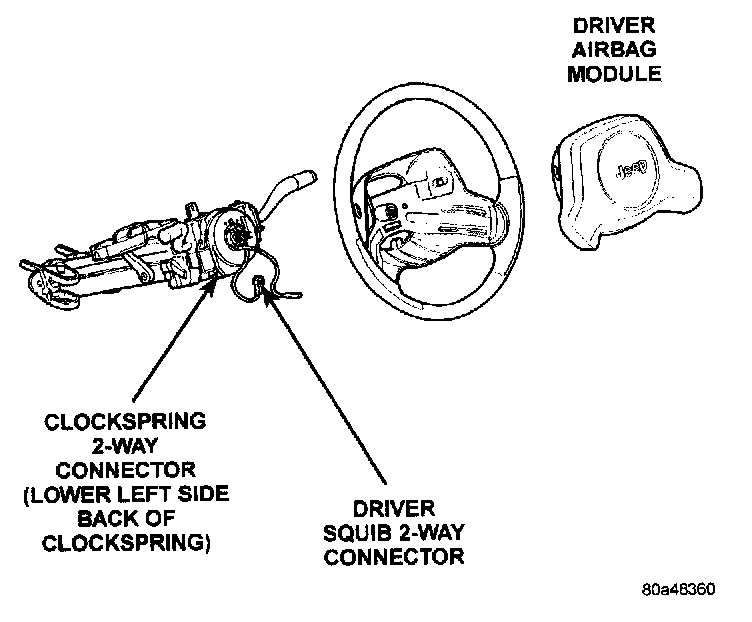 DRIVER AIRBAG MODULE

Jeep

CLOCKSPRING 2-WAY CONNECTOR (LOWER LEFT SIDE BACK OF CLOCKSPRING)

DRIVER SQUIB 2-WAY CONNECTOR

80a48360