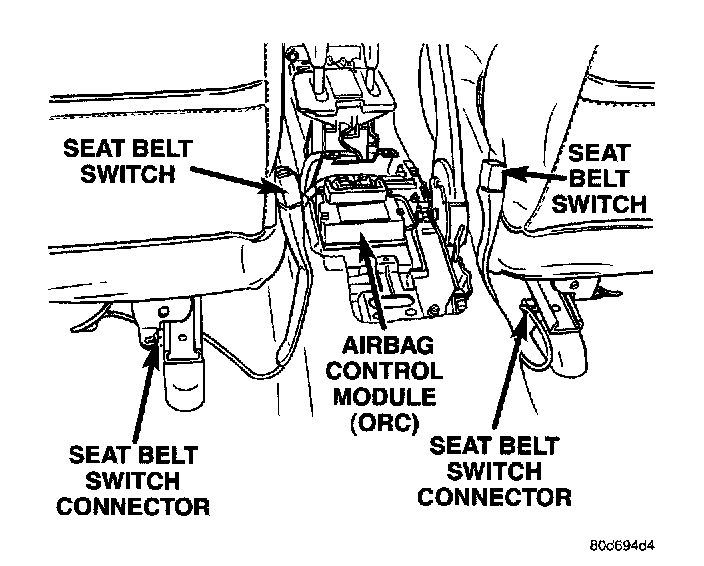 SEAT BELT SWITCH

SEAT BELT SWITCH

AIRBAG CONTROL MODULE (ORC)

SEAT BELT SWITCH CONNECTOR

SEAT BELT SWITCH CONNECTOR

80c694d4