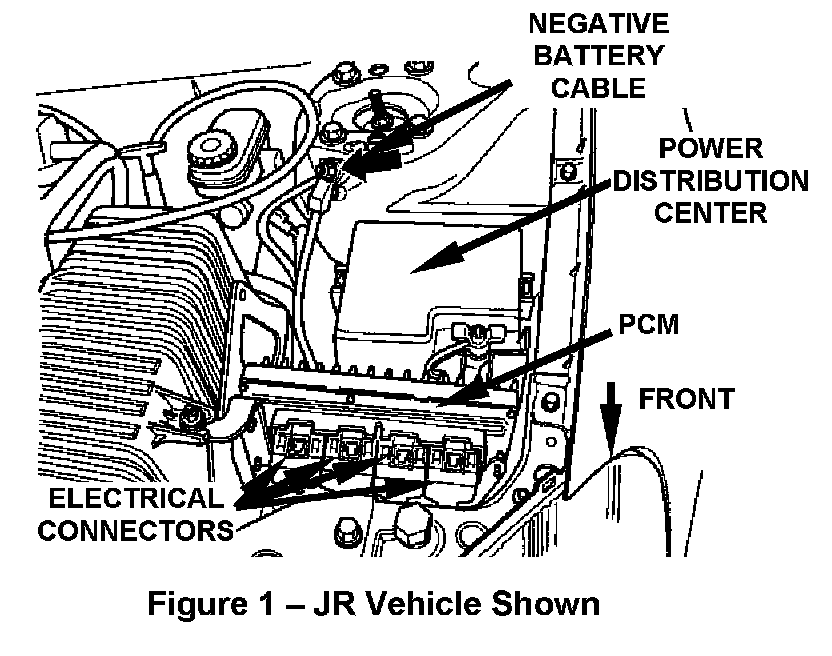 NEGATIVE BATTERY CABLE

POWER DISTRIBUTION CENTER

PCM

FRONT

ELECTRICAL CONNECTORS

Figure 1 – JR Vehicle Shown