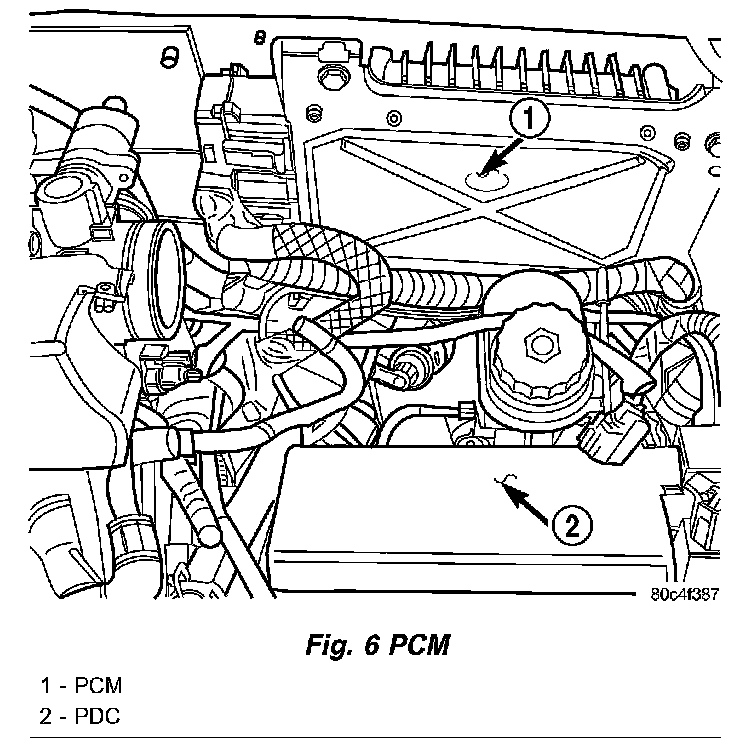 1

2

80c4f387

Fig. 6 PCM

1 - PCM
2 - PDC