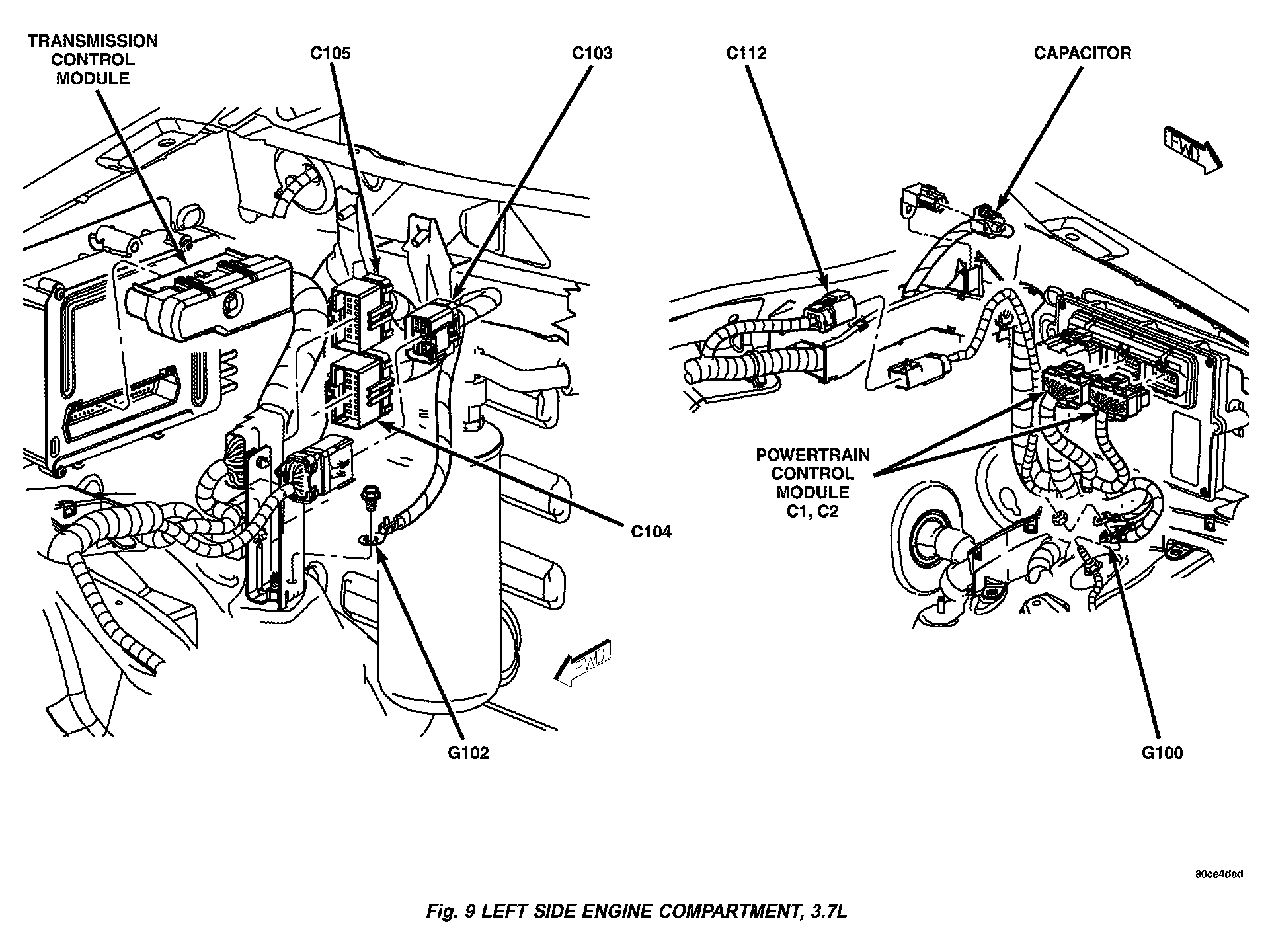 TRANSMISSION CONTROL MODULE

C105

C103

C112

CAPACITOR

FWD

POWERTRAIN CONTROL MODULE C1, C2

C104

FWD

G102

G100

80ce4dcd

Fig. 9 LEFT SIDE ENGINE COMPARTMENT, 3.7L