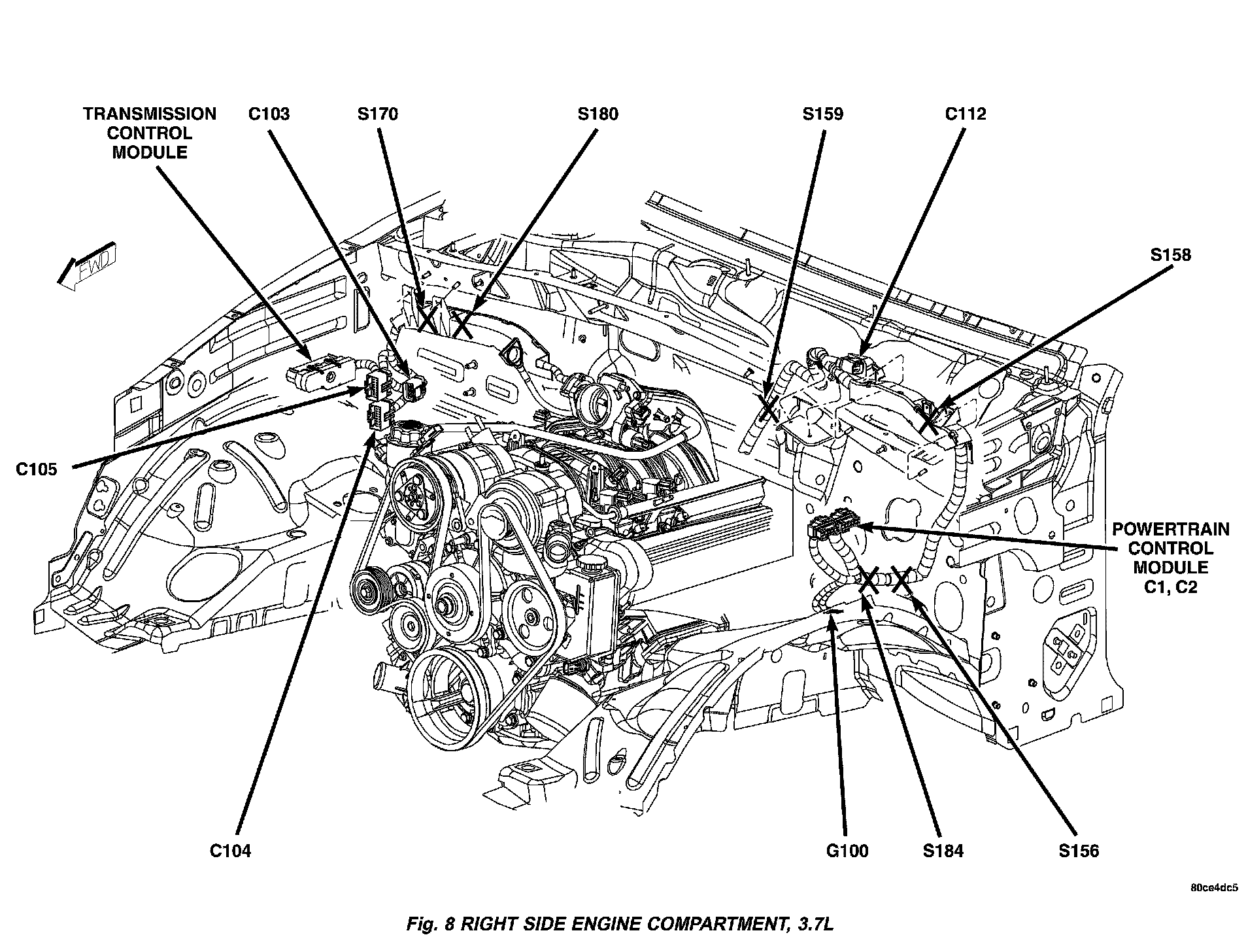 TRANSMISSION CONTROL MODULE

C103

S170

S180

S159

C112

S158

FWD

C105

POWERTRAIN CONTROL MODULE C1, C2

C104

G100

S184

S156

80ce4dc5

Fig. 8 RIGHT SIDE ENGINE COMPARTMENT, 3.7L