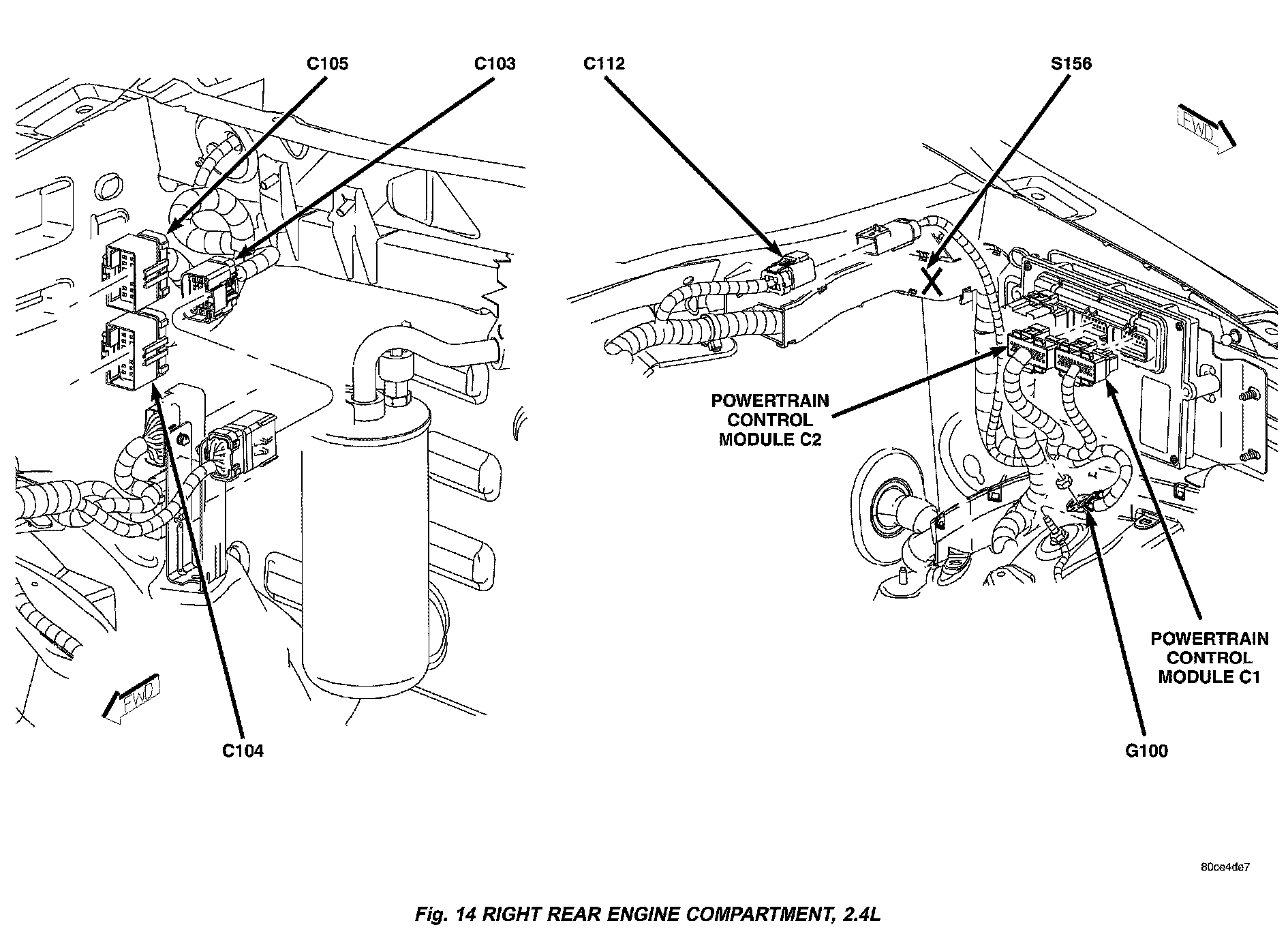 C105
C103
C112
S156
FWD
POWERTRAIN CONTROL MODULE C2
POWERTRAIN CONTROL MODULE C1
FWD
C104
G100
80ce4de7

Fig. 14 RIGHT REAR ENGINE COMPARTMENT, 2.4L