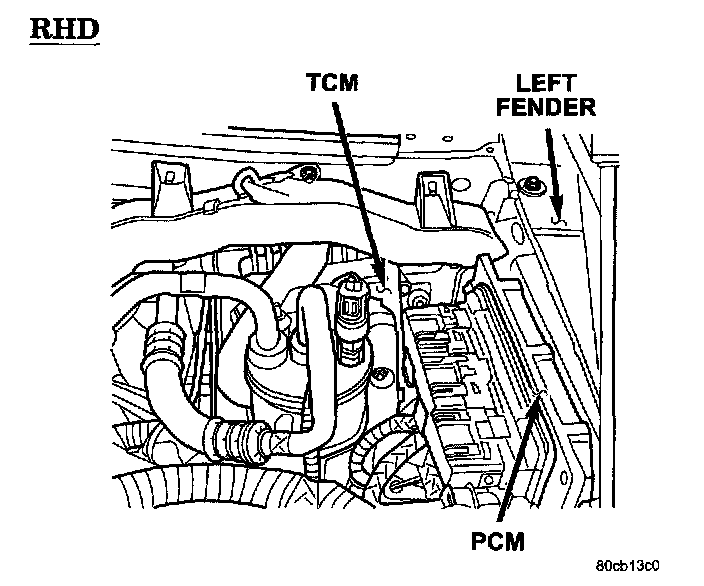 RHD

TCM

LEFT FENDER

PCM

80cb13c0