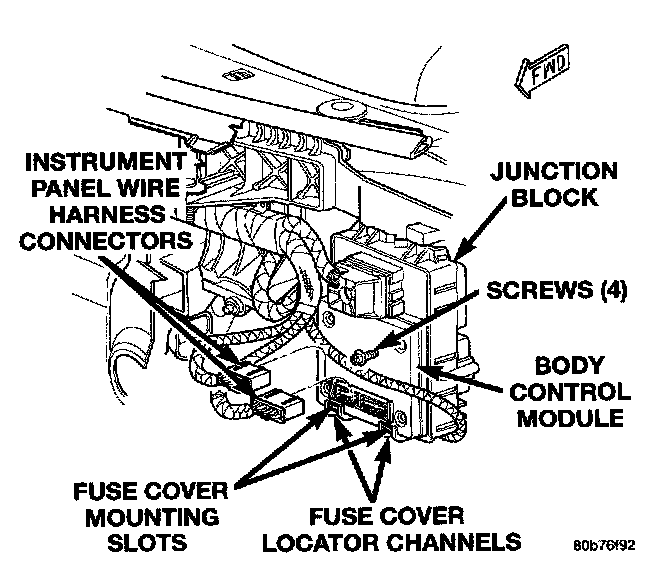 FWD

INSTRUMENT PANEL WIRE HARNESS CONNECTORS

JUNCTION BLOCK

SCREWS (4)

BODY CONTROL MODULE

FUSE COVER MOUNTING SLOTS

FUSE COVER LOCATOR CHANNELS

80b76f92