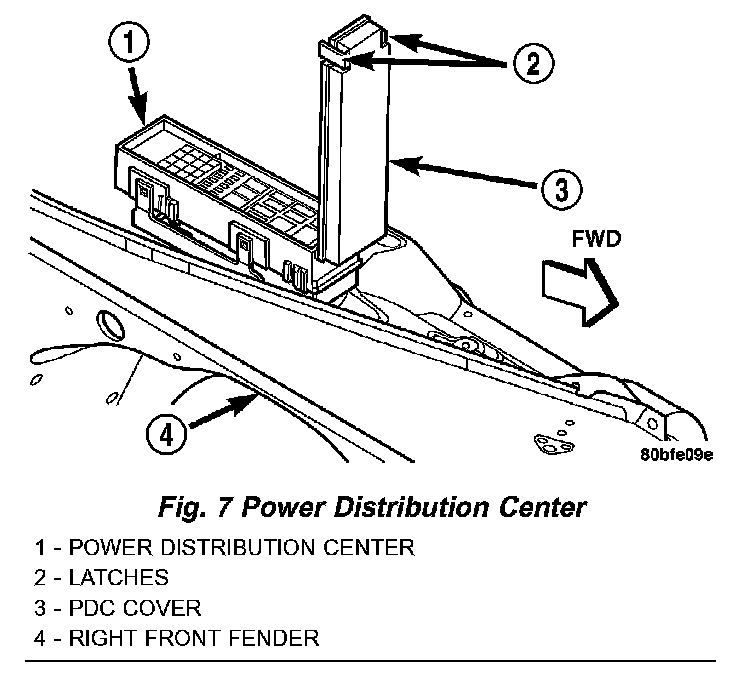 1

2

3

FWD

4

80bfe09e

Fig. 7 Power Distribution Center

1 - POWER DISTRIBUTION CENTER
2 - LATCHES
3 - PDC COVER
4 - RIGHT FRONT FENDER