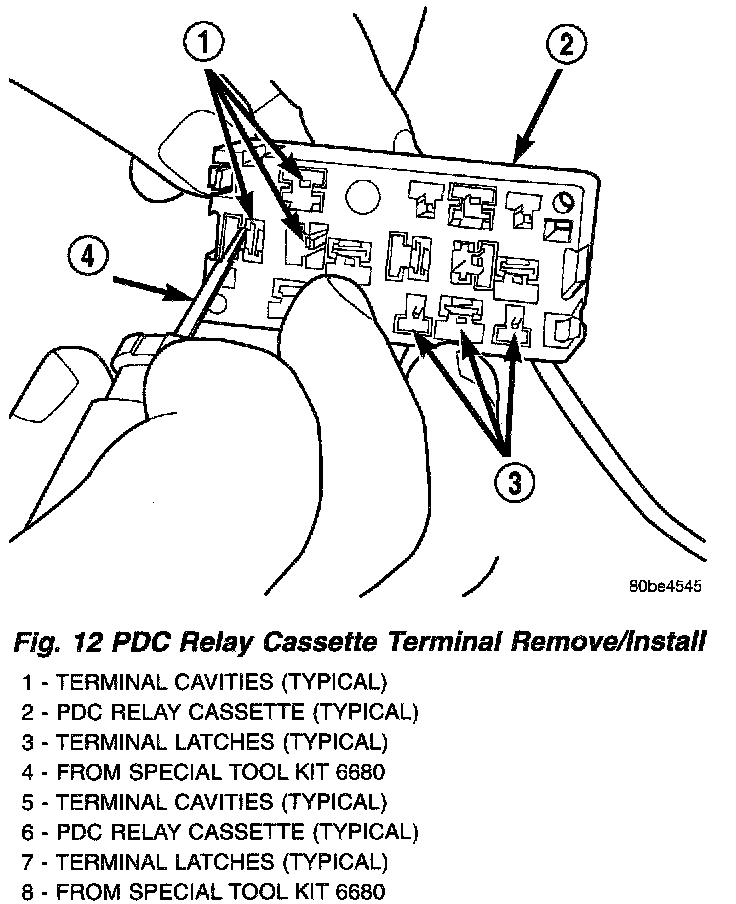 1
2
4
3
80be4545

Fig. 12 PDC Relay Cassette Terminal Remove/Install

1 - TERMINAL CAVITIES (TYPICAL)
2 - PDC RELAY CASSETTE (TYPICAL)
3 - TERMINAL LATCHES (TYPICAL)
4 - FROM SPECIAL TOOL KIT 6680
5 - TERMINAL CAVITIES (TYPICAL)
6 - PDC RELAY CASSETTE (TYPICAL)
7 - TERMINAL LATCHES (TYPICAL)
8 - FROM SPECIAL TOOL KIT 6680