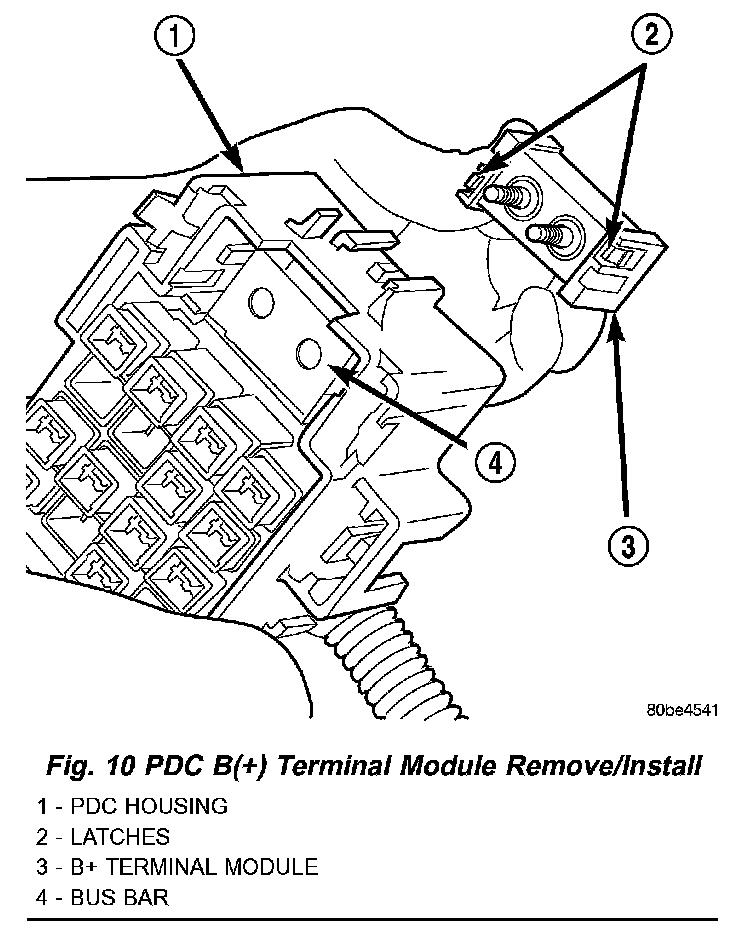 1

2

4

3

80be4541

Fig. 10 PDC B(+) Terminal Module Remove/Install

1 - PDC HOUSING
2 - LATCHES
3 - B+ TERMINAL MODULE
4 - BUS BAR