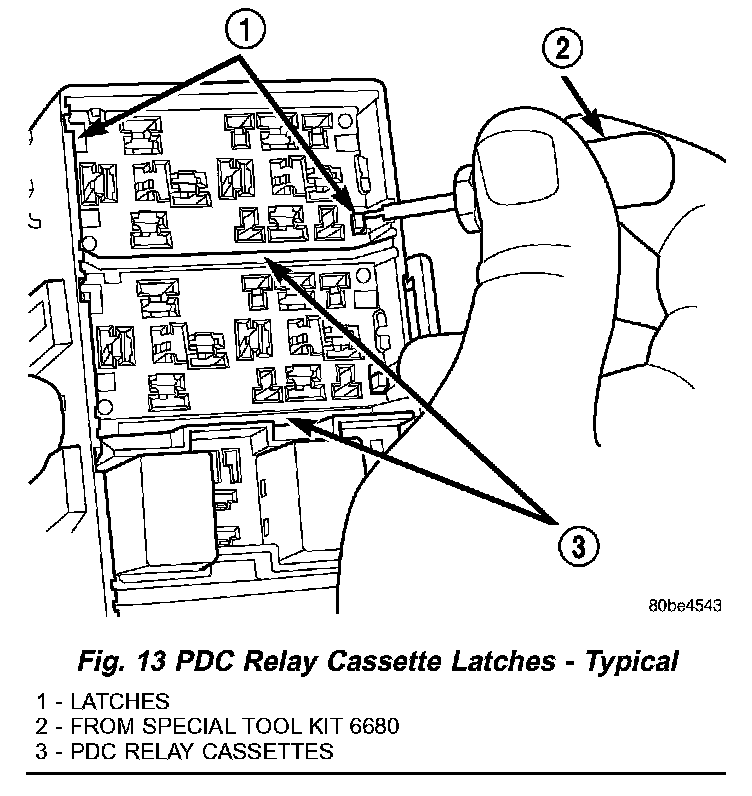 1

2

3

80be4543

Fig. 13 PDC Relay Cassette Latches - Typical

1 - LATCHES
2 - FROM SPECIAL TOOL KIT 6680
3 - PDC RELAY CASSETTES