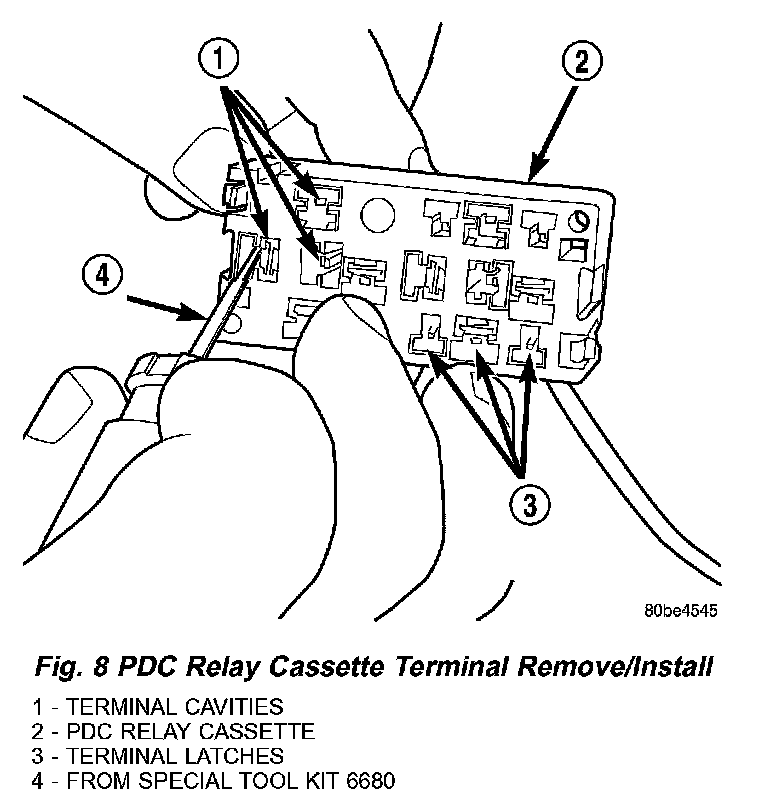 1

2

4

3

80be4545

Fig. 8 PDC Relay Cassette Terminal Remove/Install

1 - TERMINAL CAVITIES
2 - PDC RELAY CASSETTE
3 - TERMINAL LATCHES
4 - FROM SPECIAL TOOL KIT 6680