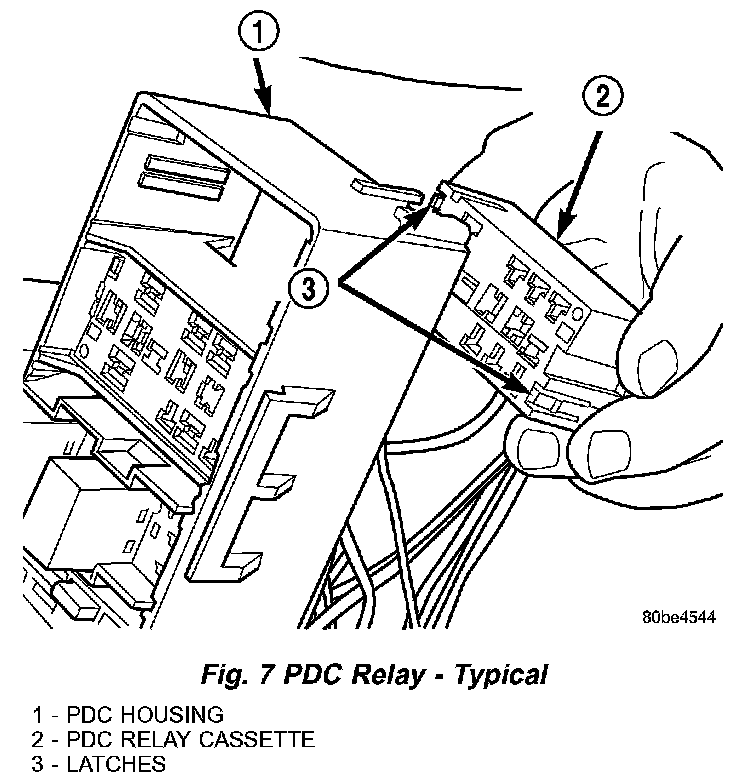 1
2
3
80be4544

Fig. 7 PDC Relay - Typical

1 - PDC HOUSING
2 - PDC RELAY CASSETTE
3 - LATCHES