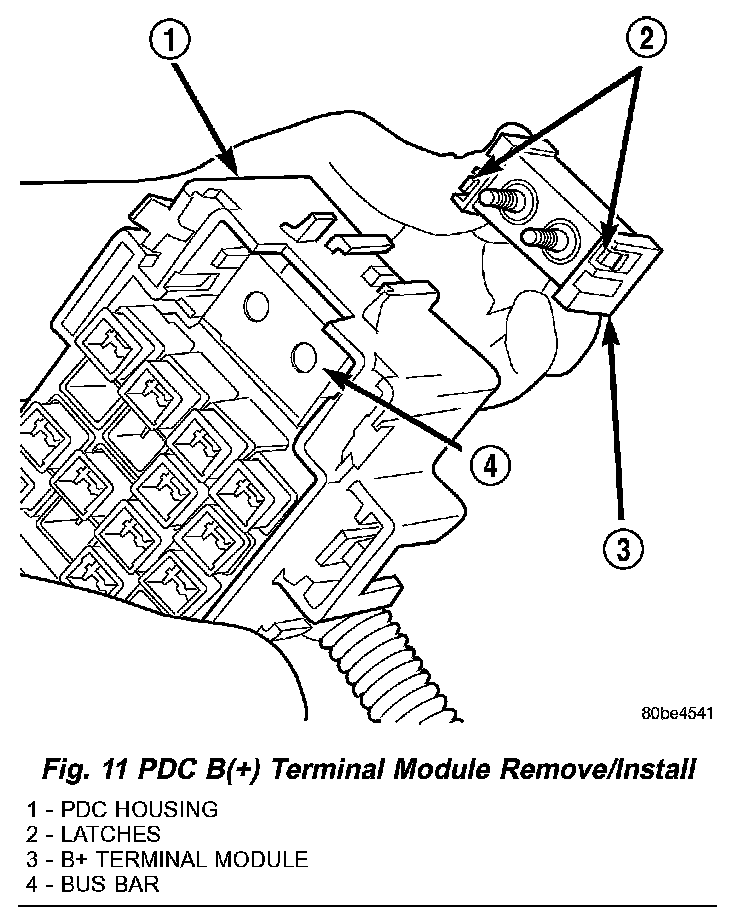 1

2

4

3

80be4541

Fig. 11 PDC B(+) Terminal Module Remove/Install

1 - PDC HOUSING
2 - LATCHES
3 - B+ TERMINAL MODULE
4 - BUS BAR