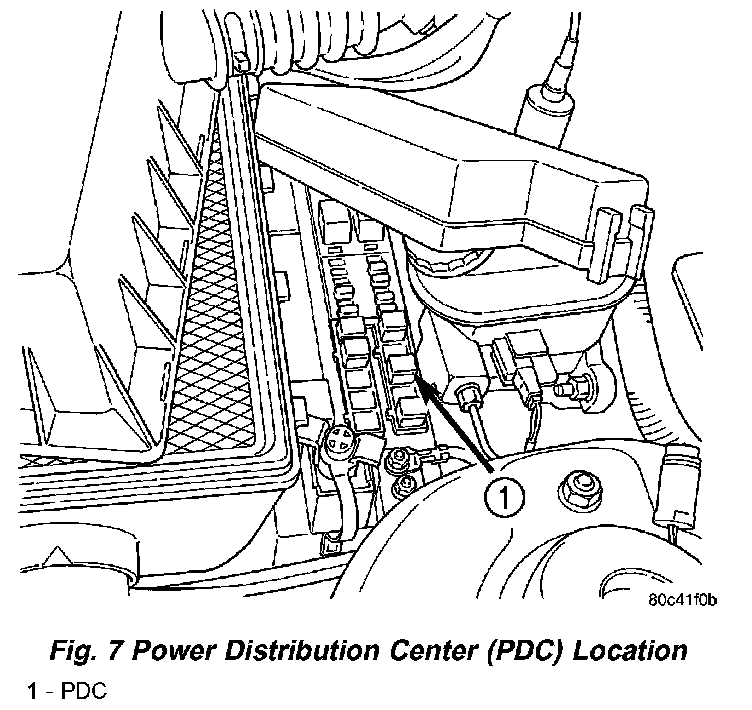 1

80c41f0b

Fig. 7 Power Distribution Center (PDC) Location

1 - PDC