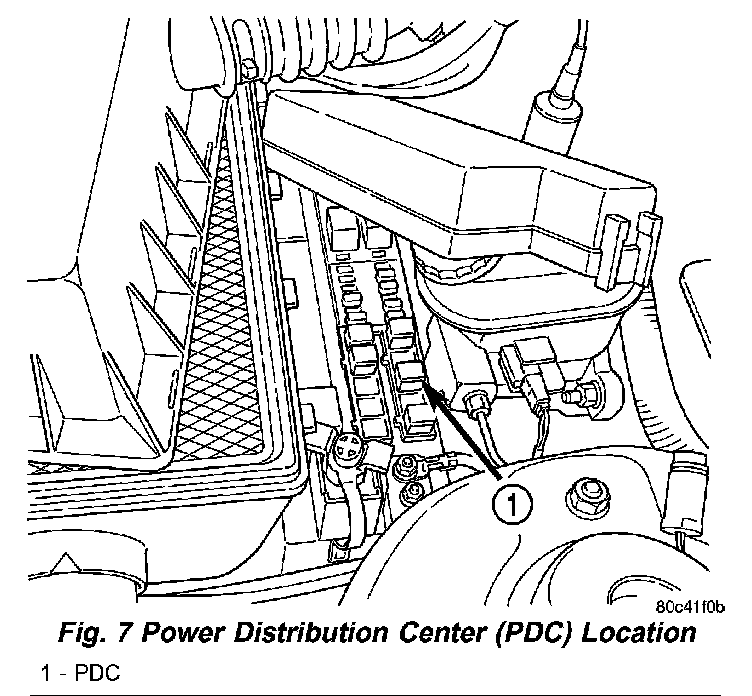 1

80c41f0b

Fig. 7 Power Distribution Center (PDC) Location

1 - PDC