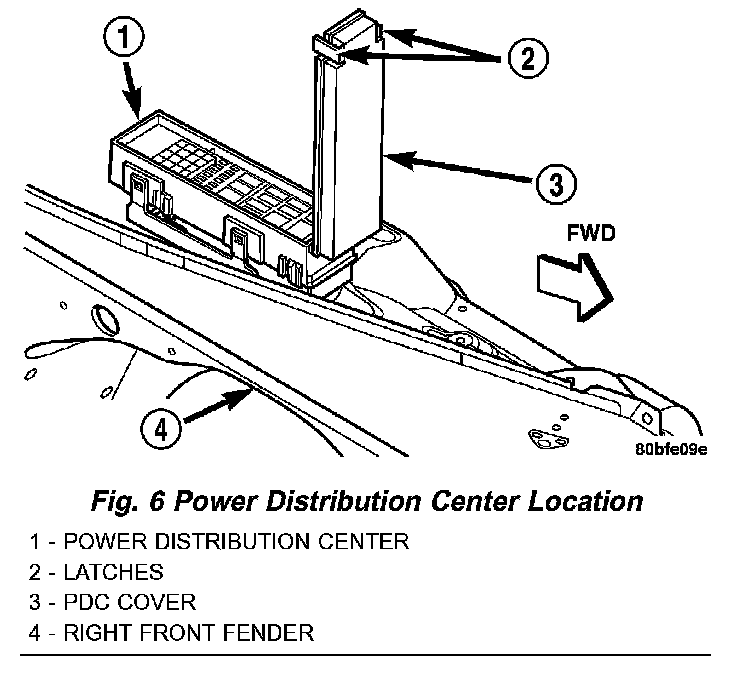 1

2

3

FWD

4

80bfe09e

Fig. 6 Power Distribution Center Location

1 - POWER DISTRIBUTION CENTER
2 - LATCHES
3 - PDC COVER
4 - RIGHT FRONT FENDER