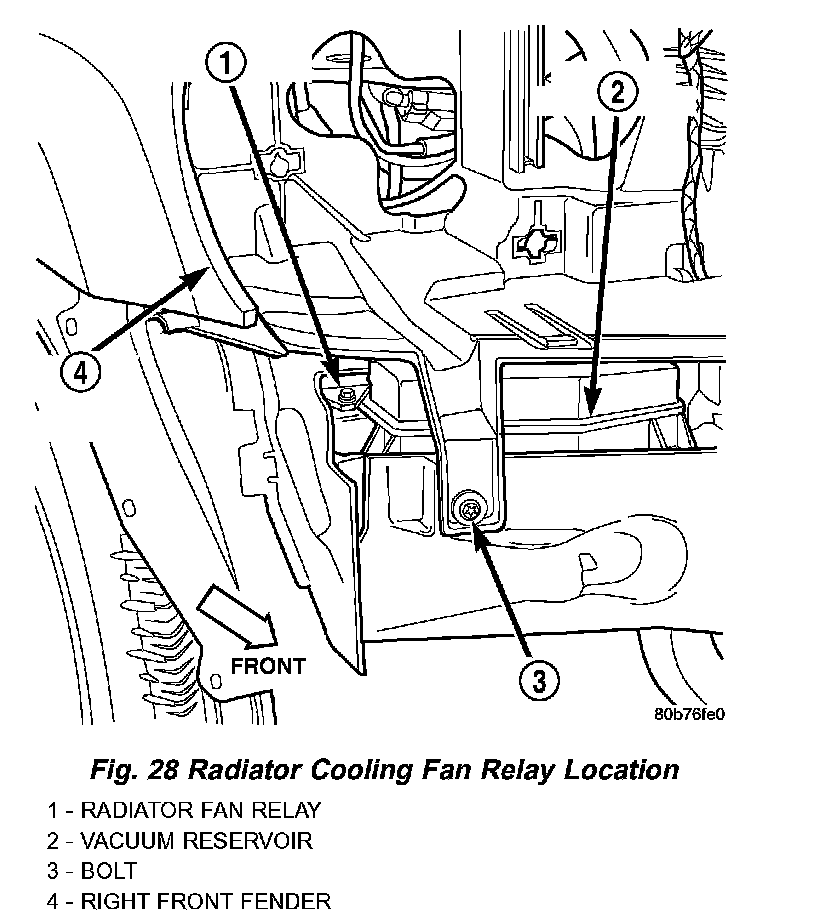 1
2
4
FRONT
3
80b76fe0

Fig. 28 Radiator Cooling Fan Relay Location

1 - RADIATOR FAN RELAY
2 - VACUUM RESERVOIR
3 - BOLT
4 - RIGHT FRONT FENDER