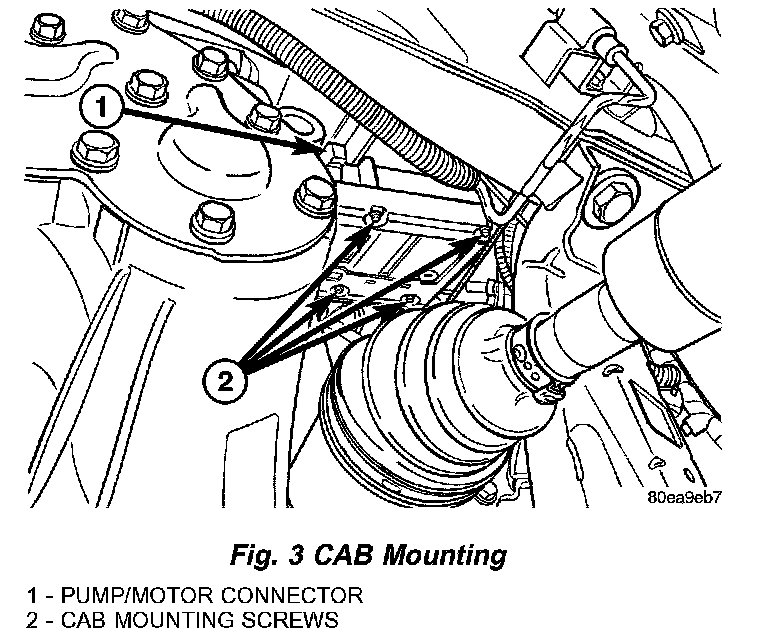 1

2

80ea9eb7

Fig. 3 CAB Mounting

1 - PUMP/MOTOR CONNECTOR
2 - CAB MOUNTING SCREWS