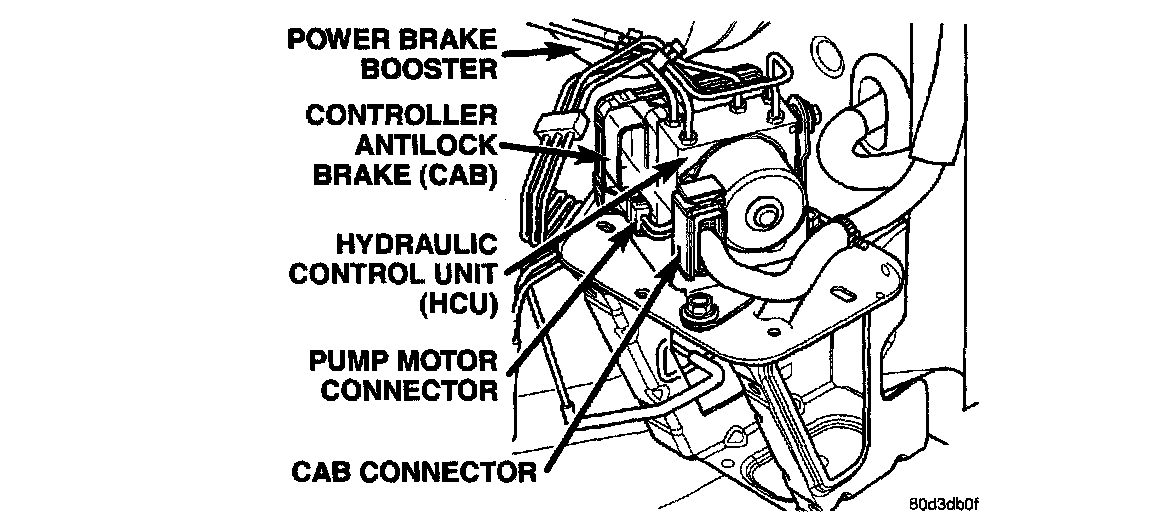 POWER BRAKE BOOSTER

CONTROLLER ANTILOCK BRAKE (CAB)

HYDRAULIC CONTROL UNIT (HCU)

PUMP MOTOR CONNECTOR

CAB CONNECTOR

80d3db0f