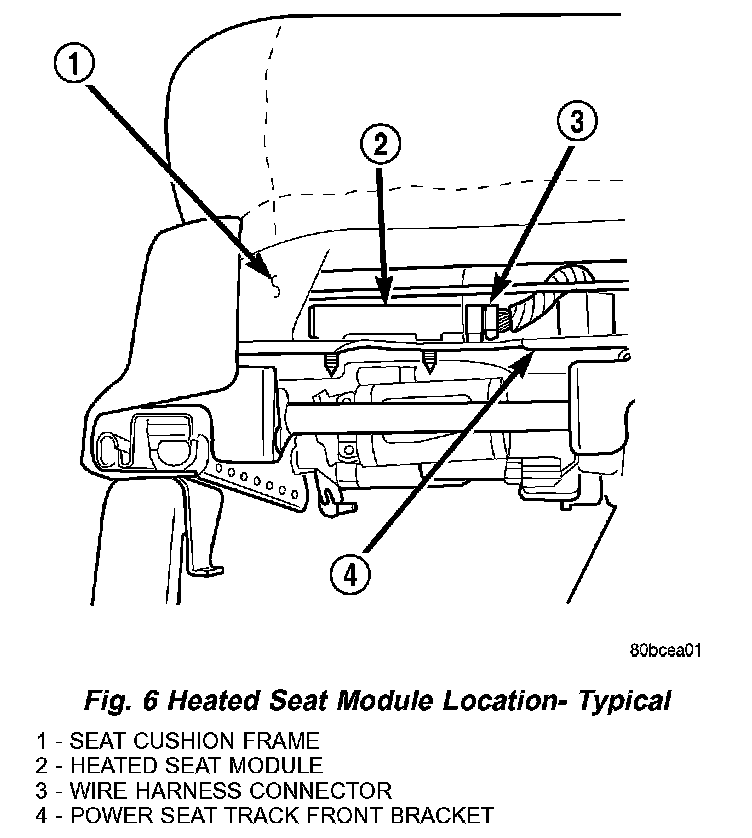 1

2

3

4

80bcea01

Fig. 6 Heated Seat Module Location- Typical

1 - SEAT CUSHION FRAME
2 - HEATED SEAT MODULE
3 - WIRE HARNESS CONNECTOR
4 - POWER SEAT TRACK FRONT BRACKET