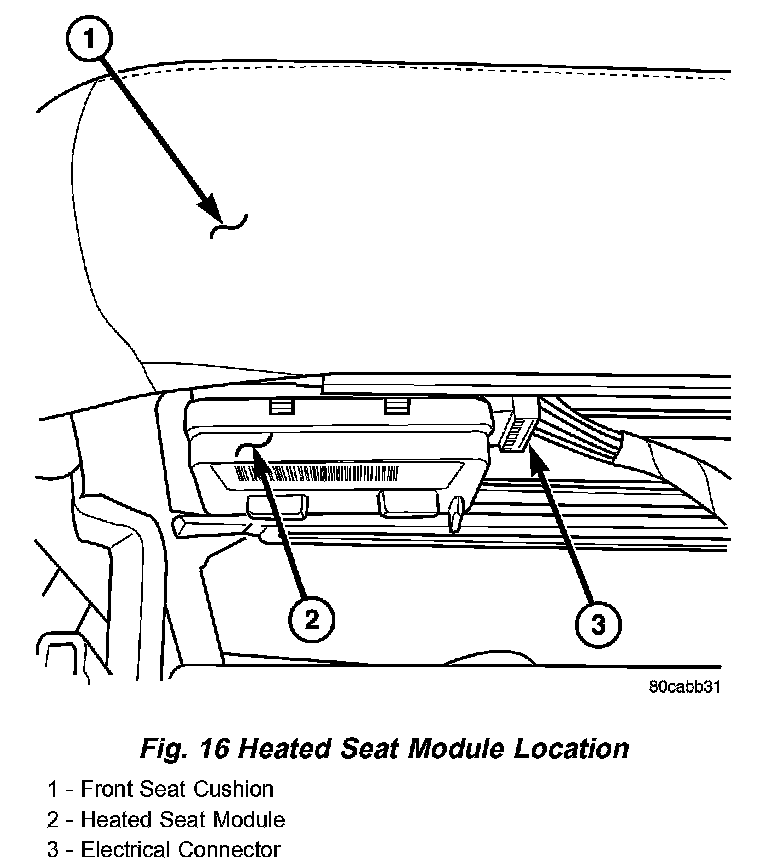 1

2

3

80cabb31

Fig. 16 Heated Seat Module Location

1 - Front Seat Cushion
2 - Heated Seat Module
3 - Electrical Connector