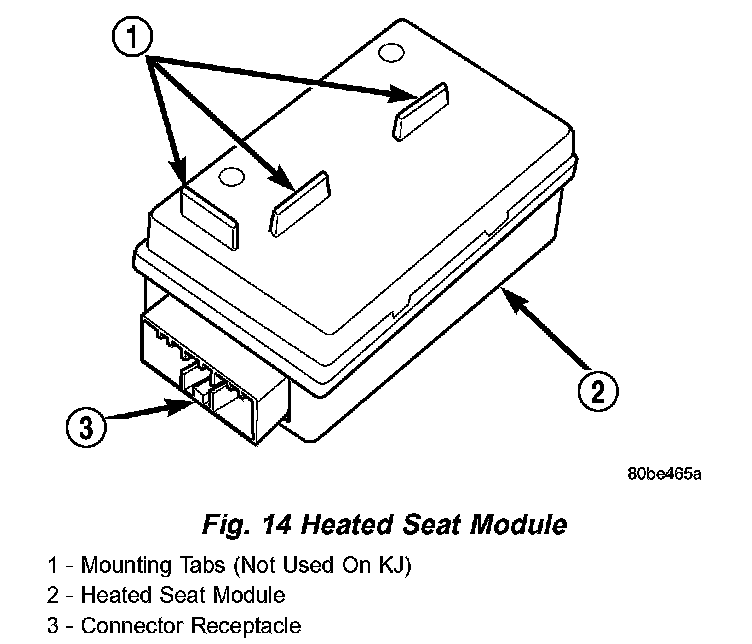 1

2

3

80be465a

Fig. 14 Heated Seat Module

1 - Mounting Tabs (Not Used On KJ)
2 - Heated Seat Module
3 - Connector Receptacle