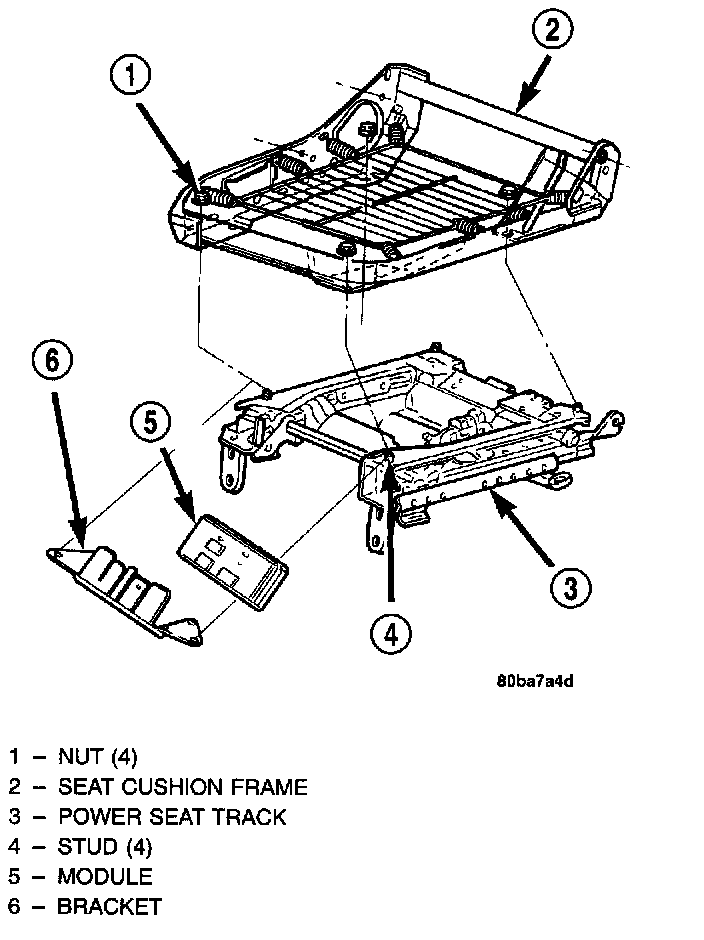 1

2

6

5

3

4

80ba7a4d

1 – NUT (4)
2 – SEAT CUSHION FRAME
3 – POWER SEAT TRACK
4 – STUD (4)
5 – MODULE
6 – BRACKET