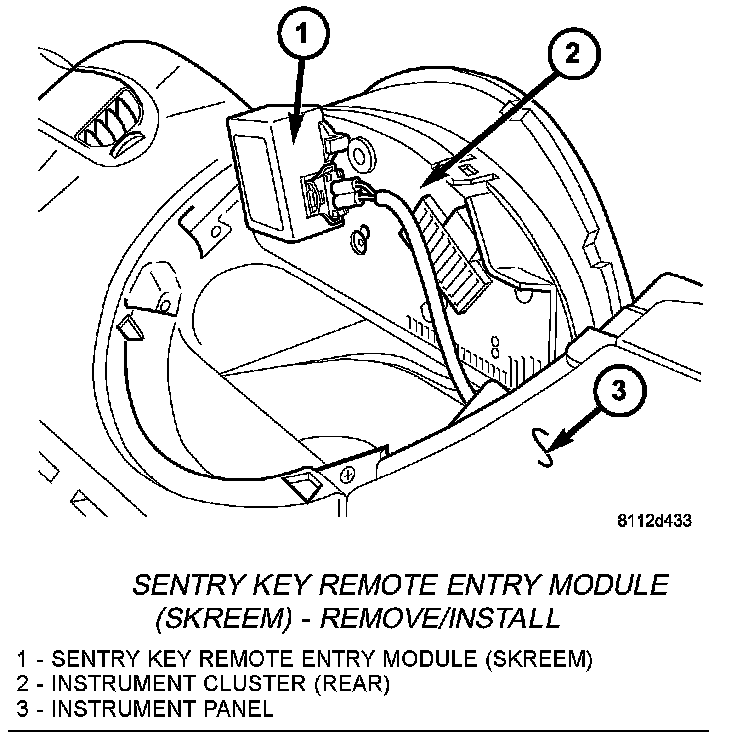 1

2

3

8112d433

SENTRY KEY REMOTE ENTRY MODULE (SKREEM) - REMOVE/INSTALL

1 - SENTRY KEY REMOTE ENTRY MODULE (SKREEM)
2 - INSTRUMENT CLUSTER (REAR)
3 - INSTRUMENT PANEL