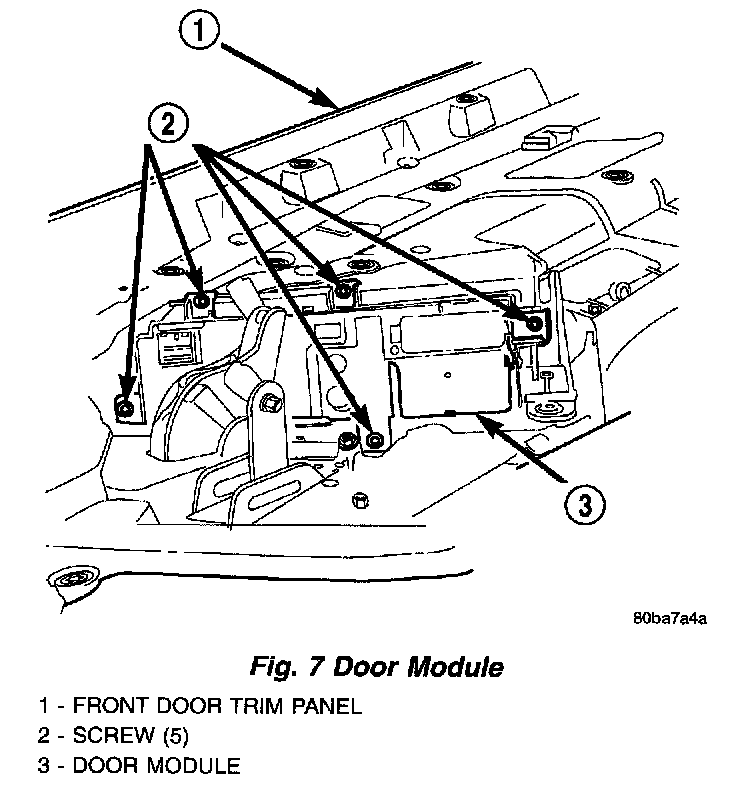 1

2

3

80ba7a4a

Fig. 7 Door Module

1 - FRONT DOOR TRIM PANEL
2 - SCREW (5)
3 - DOOR MODULE