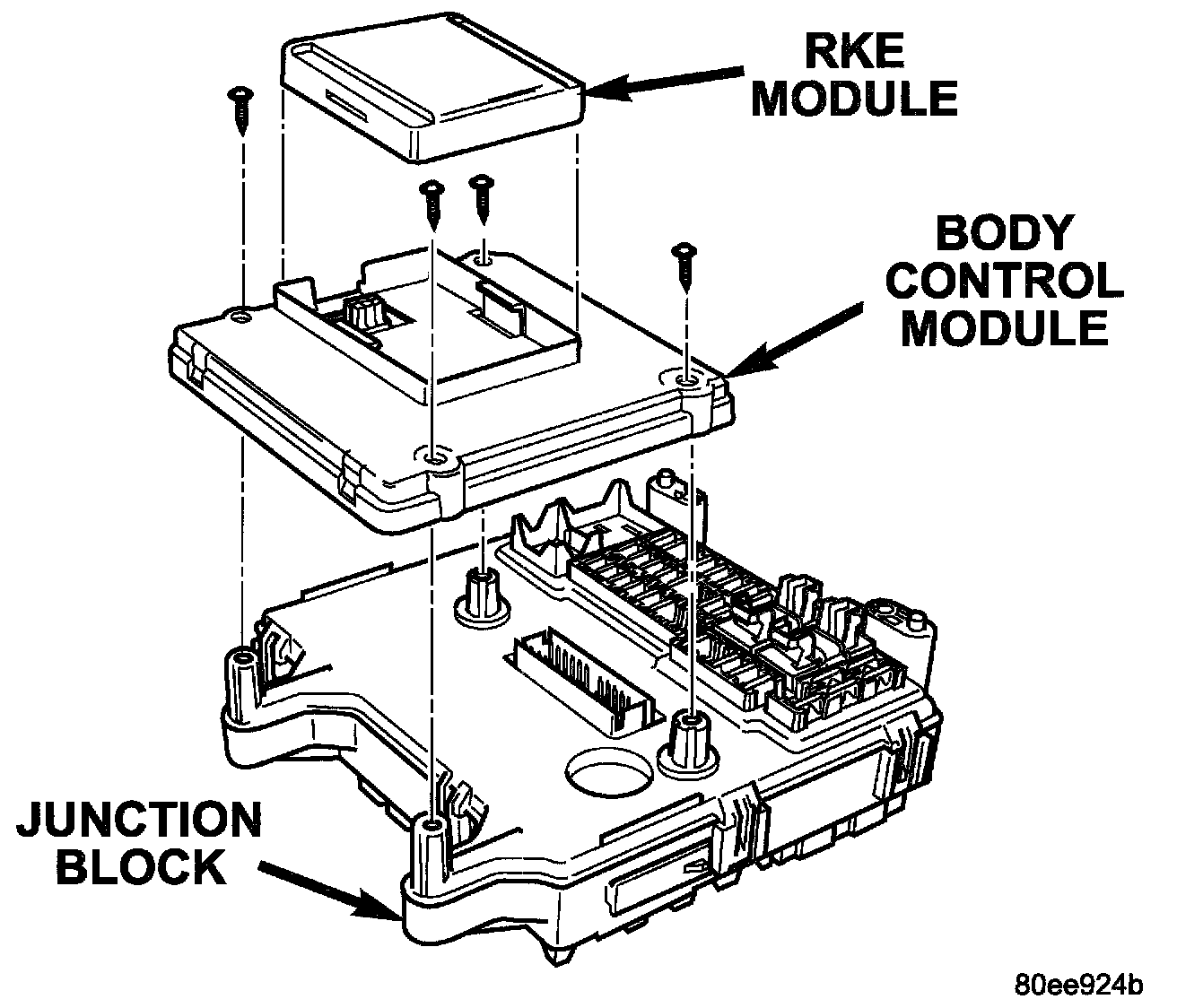 RKE MODULE

BODY CONTROL MODULE

JUNCTION BLOCK

80ee924b