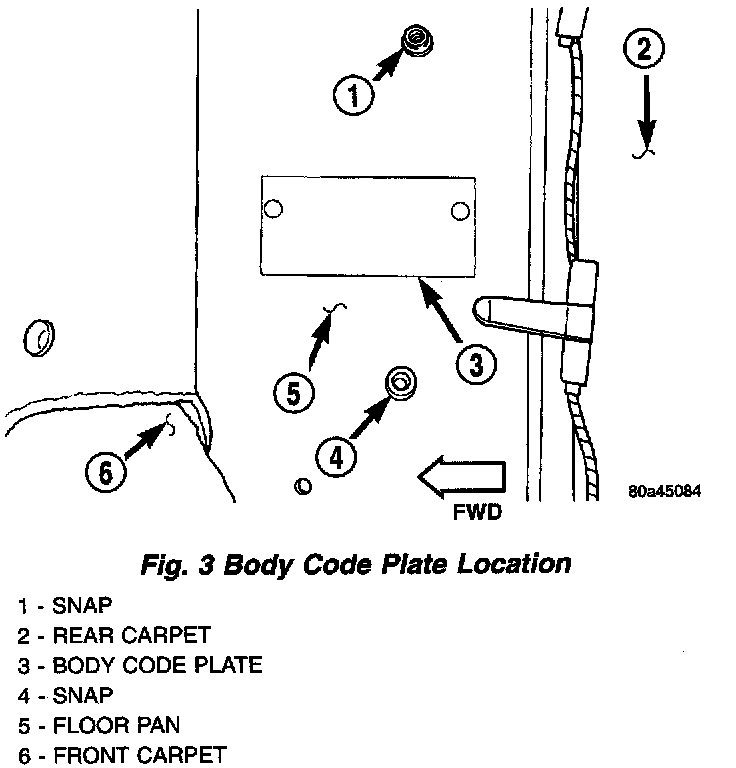 1
2
3
5
4
6
FWD
80a45084

Fig. 3 Body Code Plate Location

1 - SNAP
2 - REAR CARPET
3 - BODY CODE PLATE
4 - SNAP
5 - FLOOR PAN
6 - FRONT CARPET