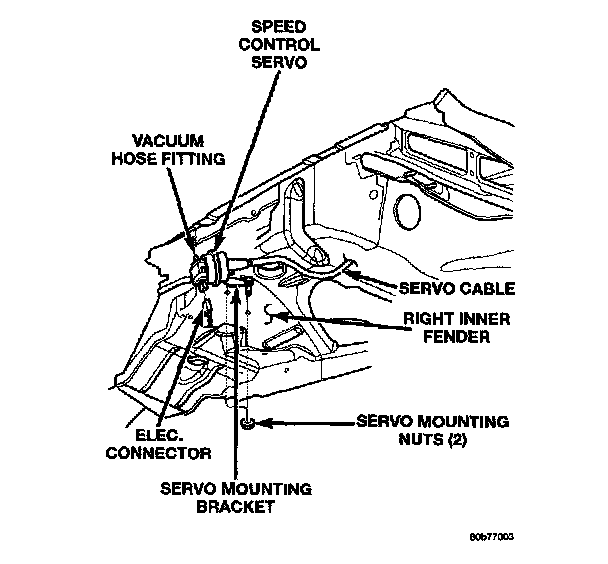 SPEED CONTROL SERVO

VACUUM HOSE FITTING

SERVO CABLE

RIGHT INNER FENDER

SERVO MOUNTING NUTS (2)

ELEC. CONNECTOR

SERVO MOUNTING BRACKET

80b77003