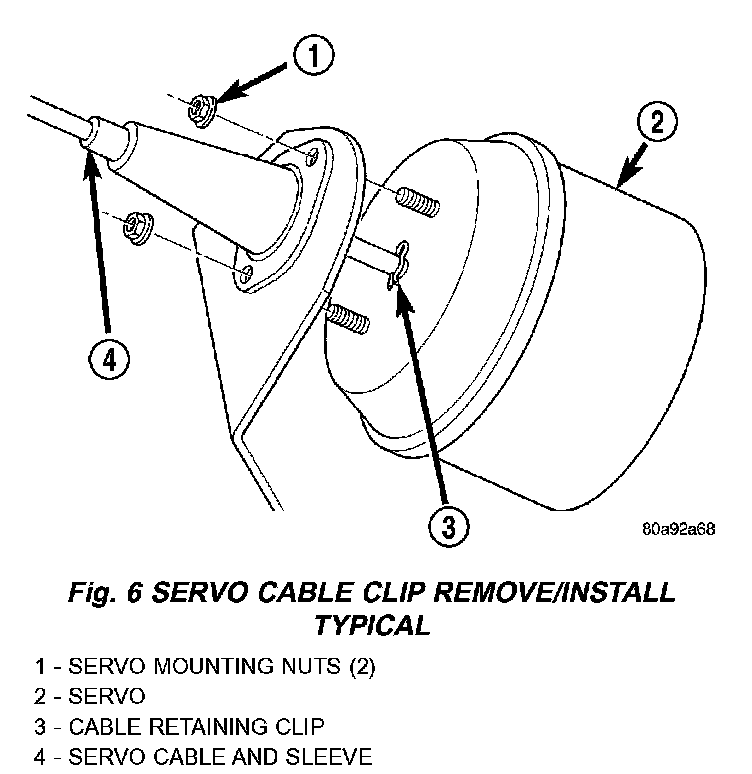 1

2

4

3

80a92a68

Fig. 6 SERVO CABLE CLIP REMOVE/INSTALL TYPICAL

1 - SERVO MOUNTING NUTS (2)
2 - SERVO
3 - CABLE RETAINING CLIP
4 - SERVO CABLE AND SLEEVE