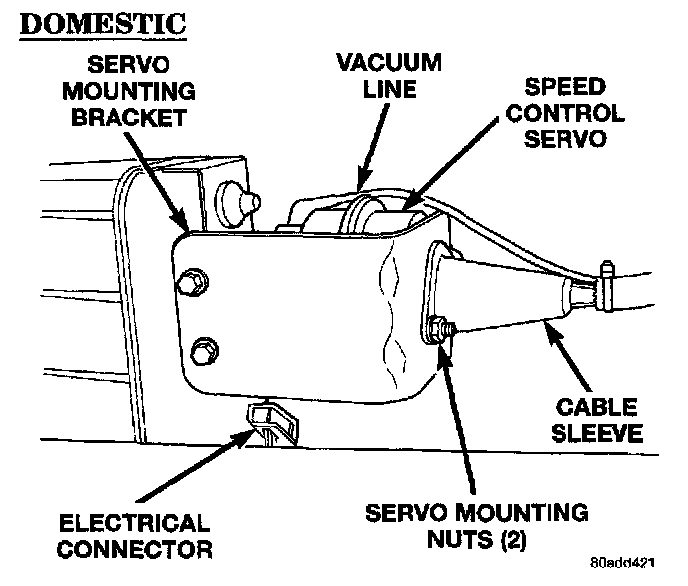 DOMESTIC

SERVO MOUNTING BRACKET

VACUUM LINE

SPEED CONTROL SERVO

CABLE SLEEVE

ELECTRICAL CONNECTOR

SERVO MOUNTING NUTS (2)

80add421