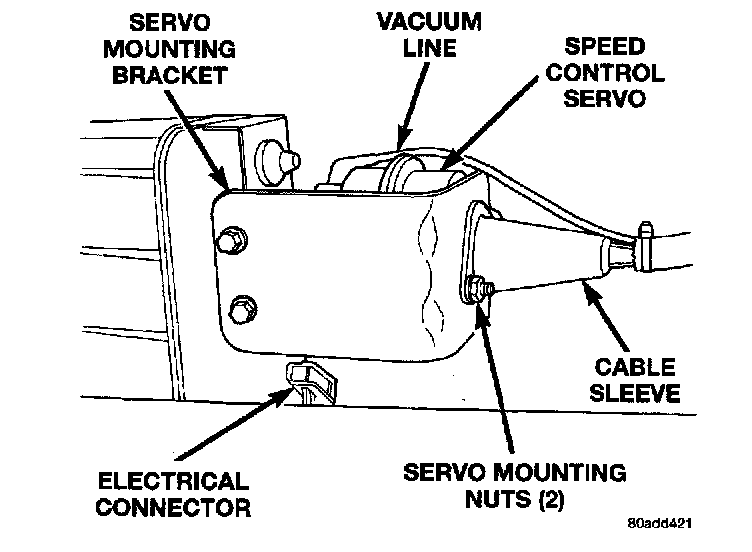 SERVO MOUNTING BRACKET

VACUUM LINE

SPEED CONTROL SERVO

CABLE SLEEVE

ELECTRICAL CONNECTOR

SERVO MOUNTING NUTS (2)

80add421