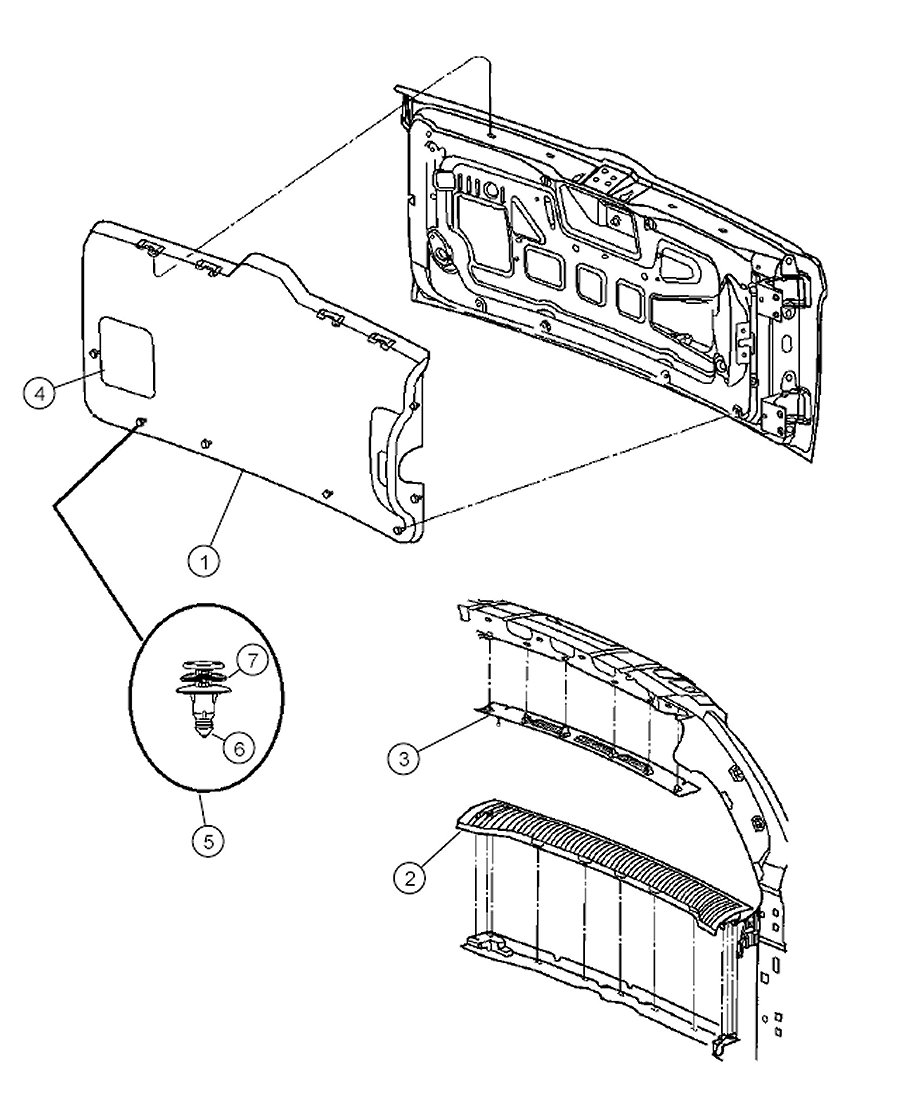 4
1
7
6
5
3
2