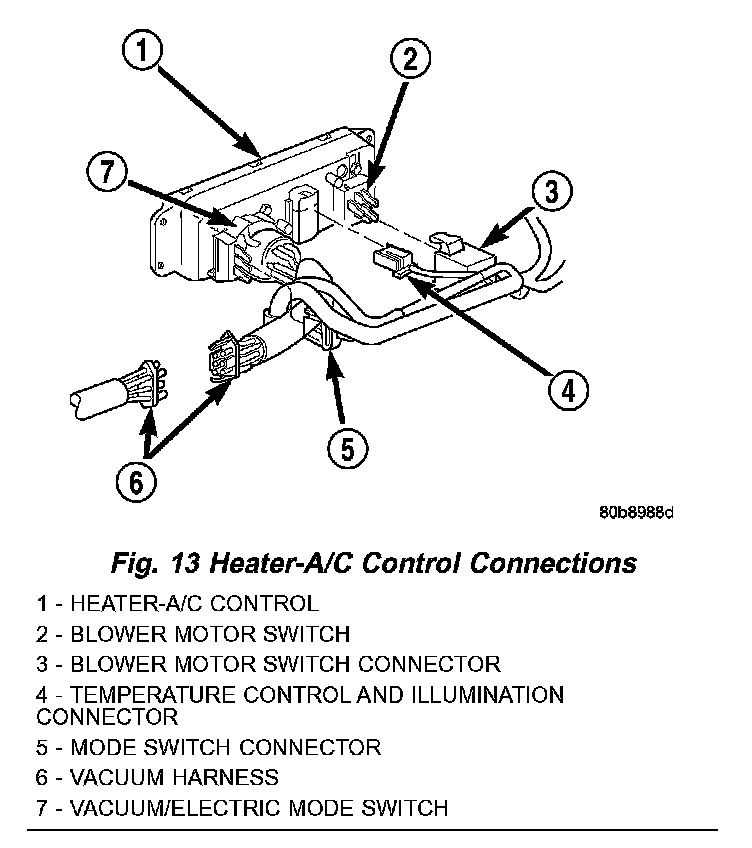 1
2
7
3
4
5
6

80b8988d

Fig. 13 Heater-A/C Control Connections

1 - HEATER-A/C CONTROL
2 - BLOWER MOTOR SWITCH
3 - BLOWER MOTOR SWITCH CONNECTOR
4 - TEMPERATURE CONTROL AND ILLUMINATION CONNECTOR
5 - MODE SWITCH CONNECTOR
6 - VACUUM HARNESS
7 - VACUUM/ELECTRIC MODE SWITCH