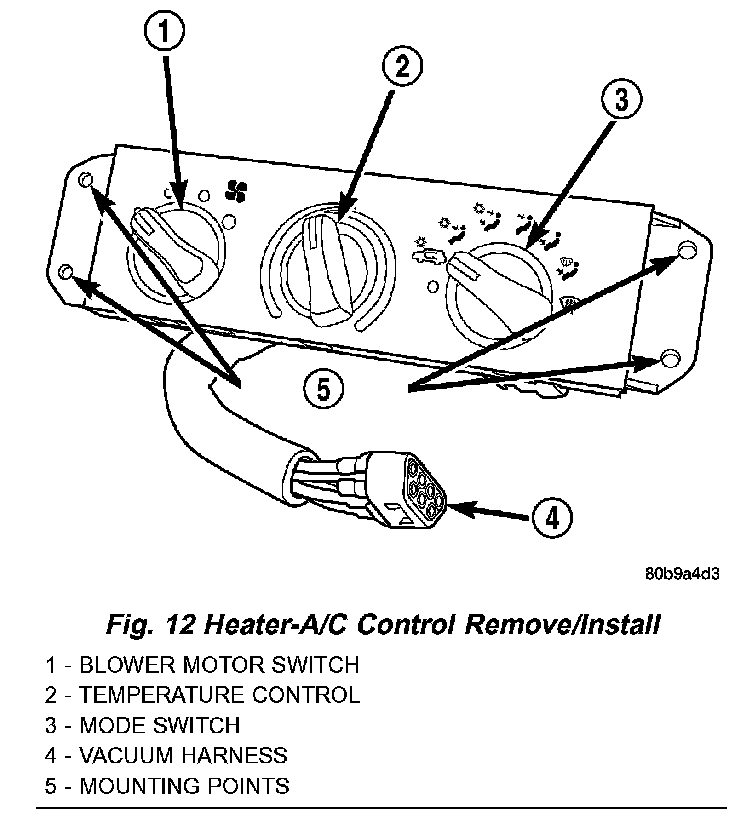 1
2
3
5
4

80b9a4d3

Fig. 12 Heater-A/C Control Remove/Install

1 - BLOWER MOTOR SWITCH
2 - TEMPERATURE CONTROL
3 - MODE SWITCH
4 - VACUUM HARNESS
5 - MOUNTING POINTS