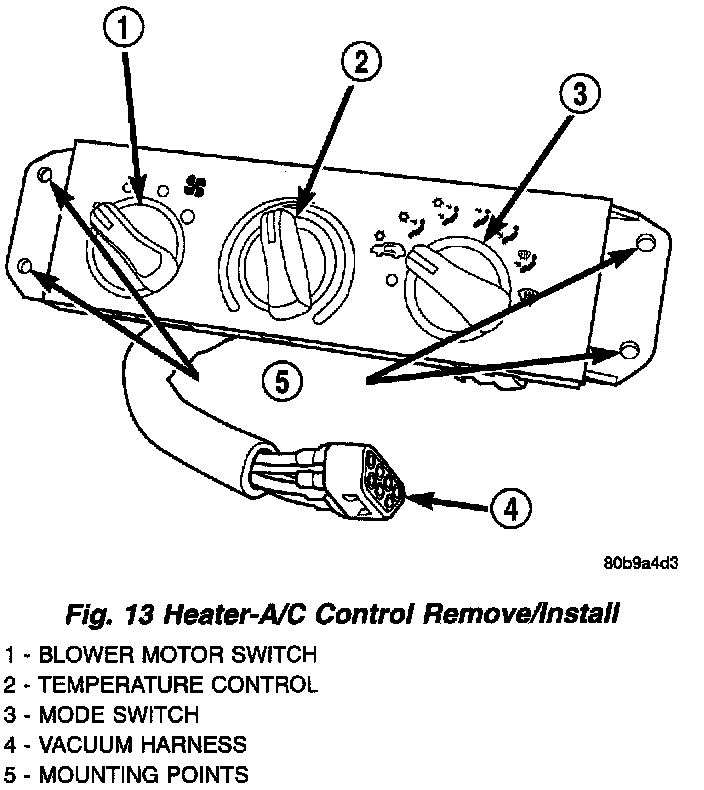 1

2

3

5

4

80b9a4d3

Fig. 13 Heater-A/C Control Remove/Install

1 - BLOWER MOTOR SWITCH
2 - TEMPERATURE CONTROL
3 - MODE SWITCH
4 - VACUUM HARNESS
5 - MOUNTING POINTS