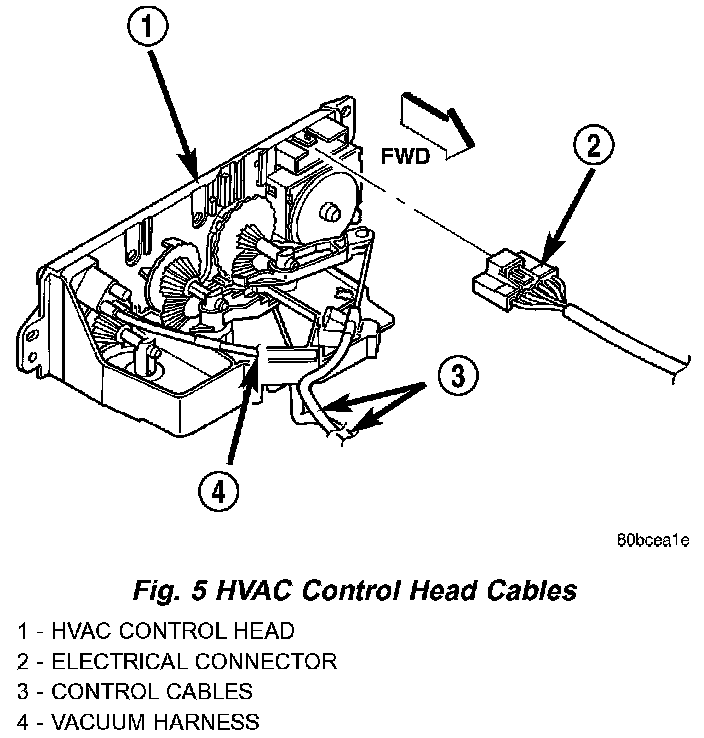 1
FWD
2
3
4
80bcea1e

Fig. 5 HVAC Control Head Cables

1 - HVAC CONTROL HEAD
2 - ELECTRICAL CONNECTOR
3 - CONTROL CABLES
4 - VACUUM HARNESS