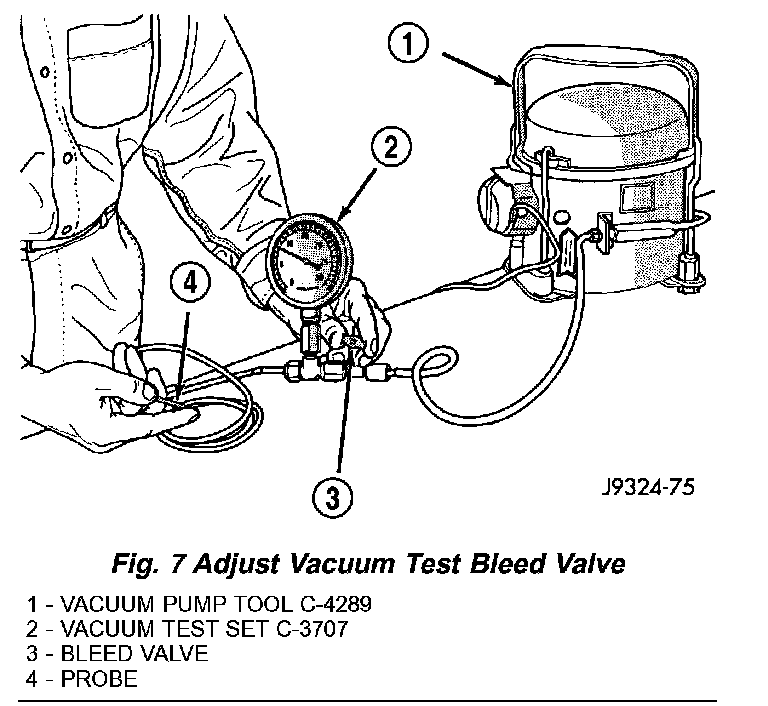 1

2

4

3

J9324-75

Fig. 7 Adjust Vacuum Test Bleed Valve

1 - VACUUM PUMP TOOL C-4289
2 - VACUUM TEST SET C-3707
3 - BLEED VALVE
4 - PROBE