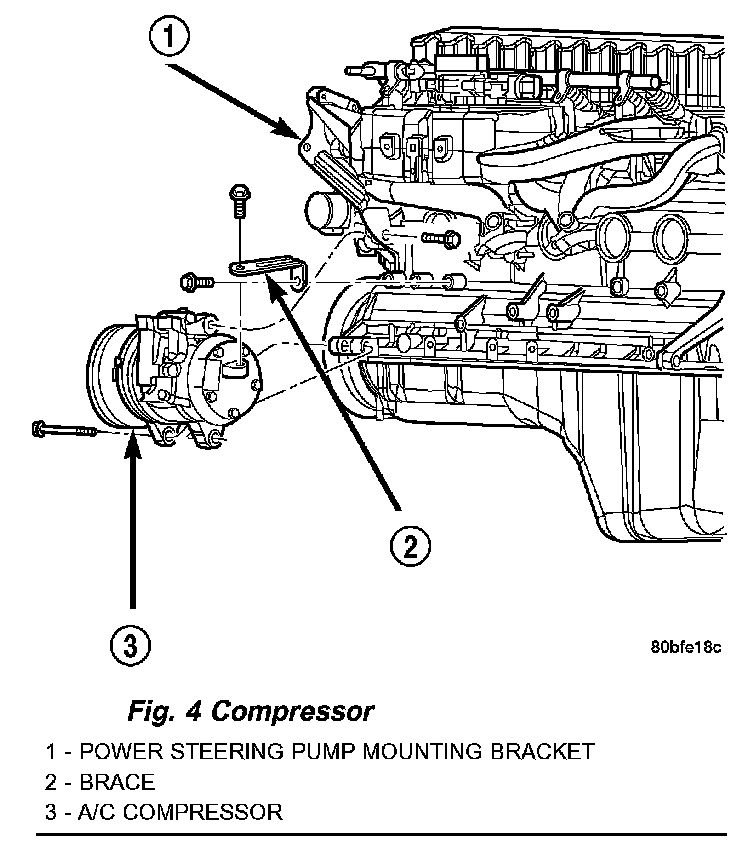 1

2

3

80bfe18c

Fig. 4 Compressor

1 - POWER STEERING PUMP MOUNTING BRACKET
2 - BRACE
3 - A/C COMPRESSOR