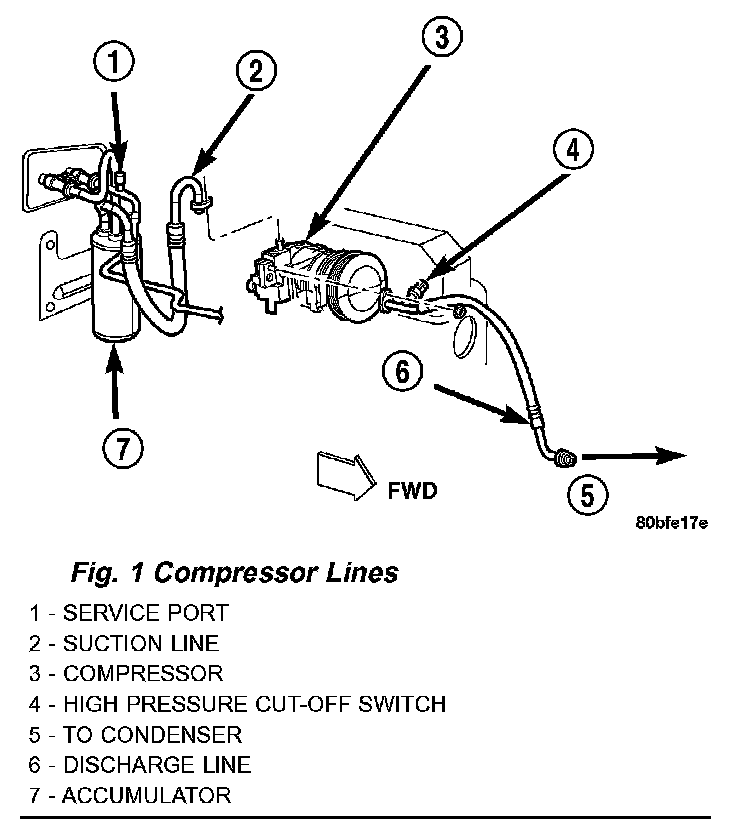 1
2
3
4
6
7
FWD
5
80bfe17e

Fig. 1 Compressor Lines

1 - SERVICE PORT
2 - SUCTION LINE
3 - COMPRESSOR
4 - HIGH PRESSURE CUT-OFF SWITCH
5 - TO CONDENSER
6 - DISCHARGE LINE
7 - ACCUMULATOR