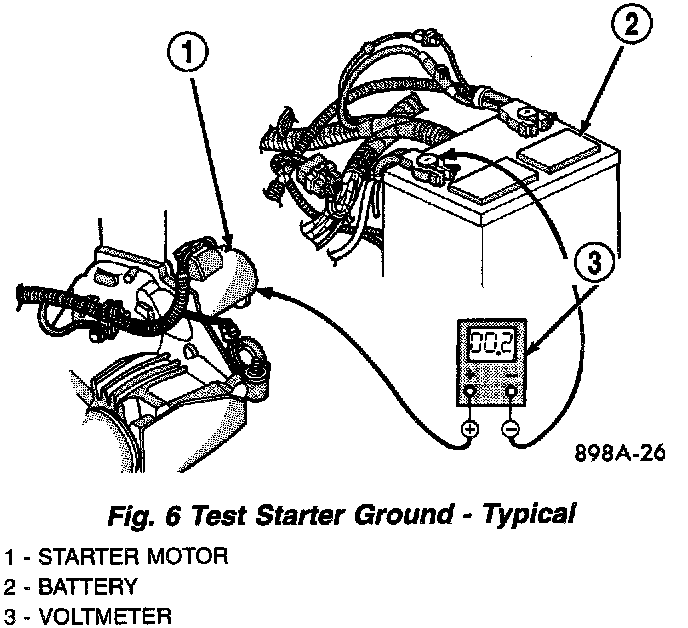 1

2

3

00.2

+

−

898A-26

Fig. 6 Test Starter Ground - Typical

1 - STARTER MOTOR
2 - BATTERY
3 - VOLTMETER