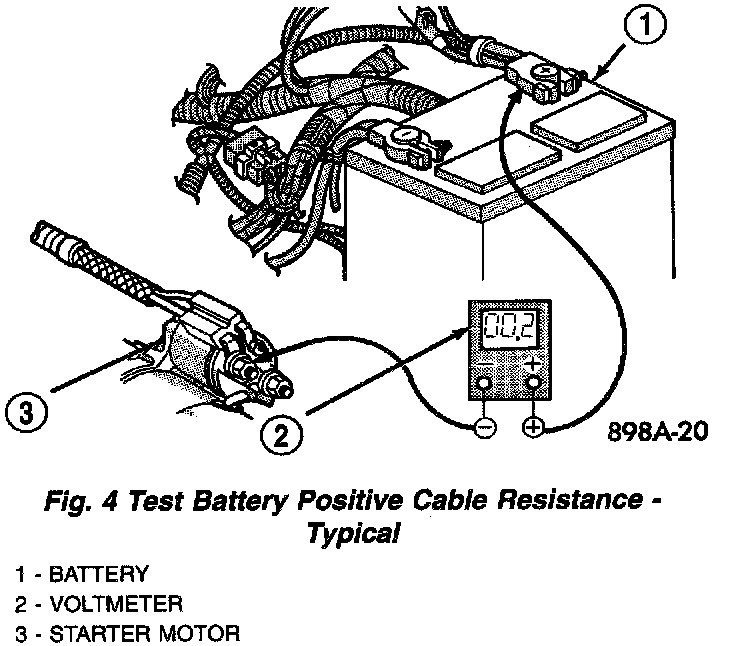 1

00.2

3

2

898A-20

Fig. 4 Test Battery Positive Cable Resistance - Typical

1 - BATTERY
2 - VOLTMETER
3 - STARTER MOTOR