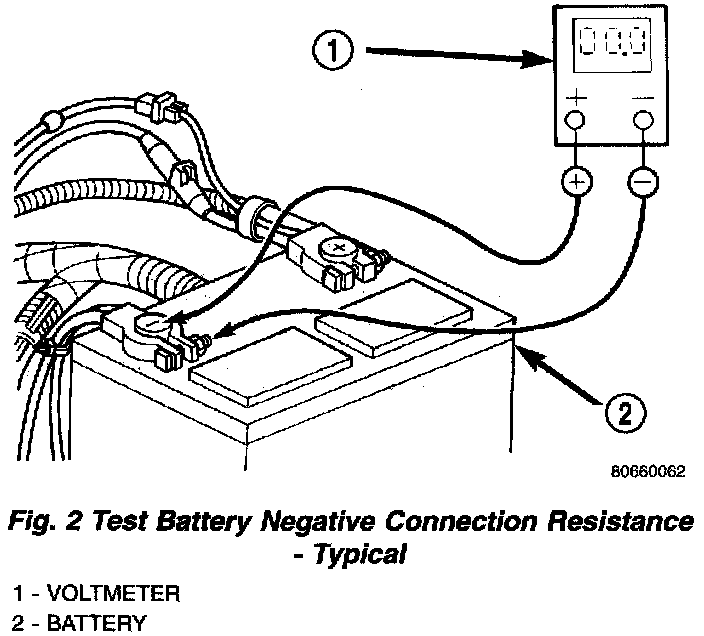 1

00.0

+ −

+ −

2

80660062

Fig. 2 Test Battery Negative Connection Resistance - Typical

1 - VOLTMETER
2 - BATTERY