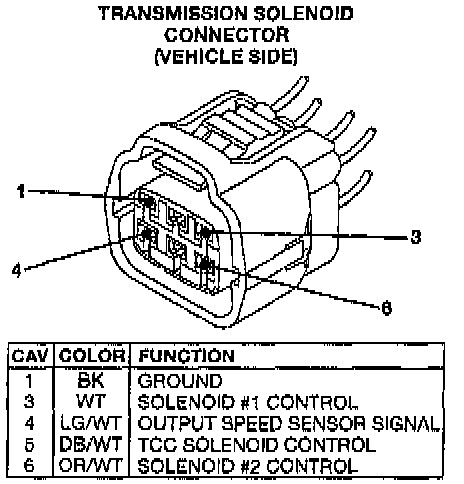 TRANSMISSION SOLENOID CONNECTOR (VEHICLE SIDE)

1
3
4
6

| CAV | COLOR | FUNCTION |
|---|---|---|
| 1 | BK | GROUND |
| 3 | WT | SOLENOID #1 CONTROL |
| 4 | LG/WT | OUTPUT SPEED SENSOR SIGNAL |
| 5 | DB/WT | TCC SOLENOID CONTROL |
| 6 | OR/WT | SOLENOID #2 CONTROL |